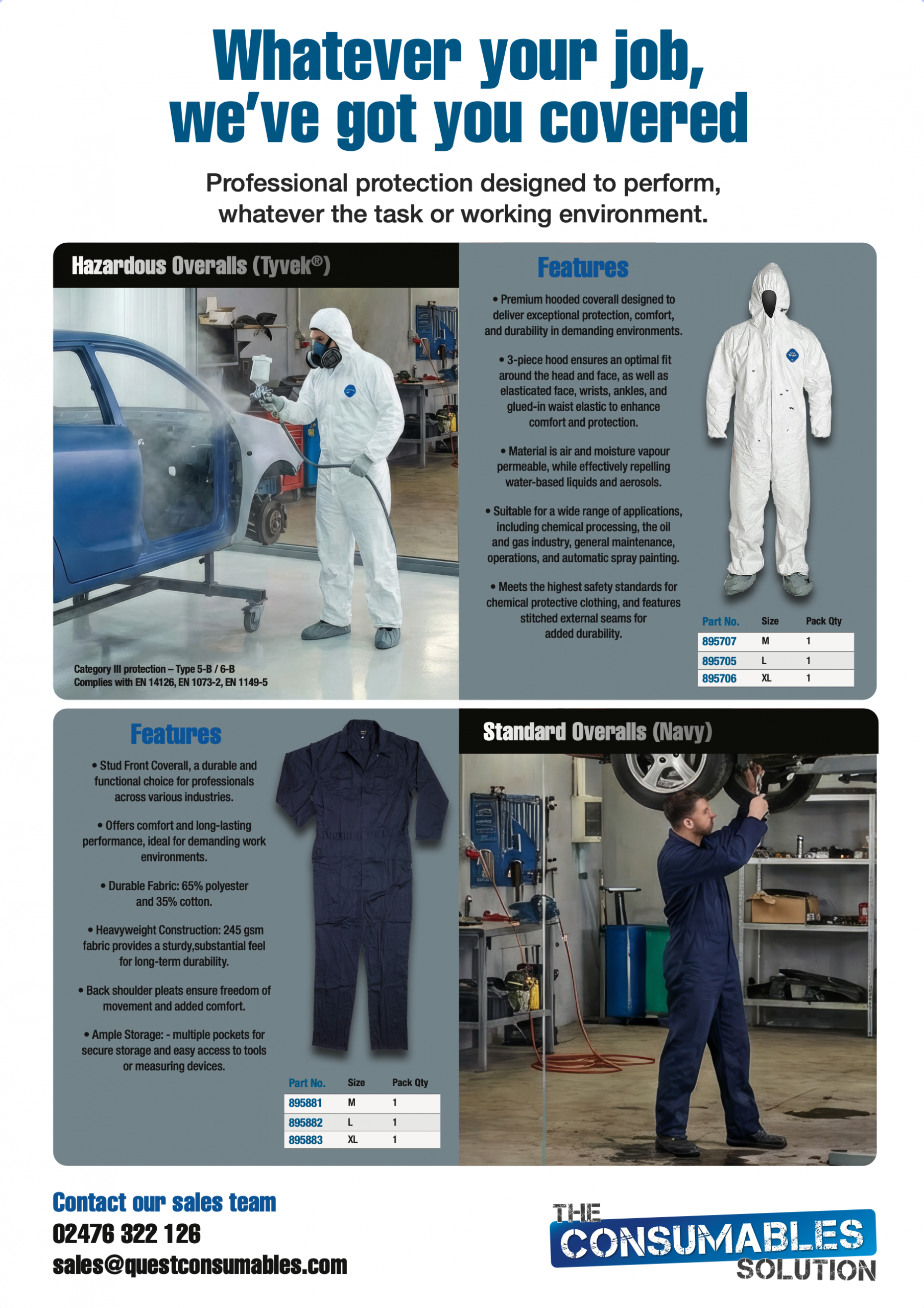 Whatever your job, we've got you covered

Professional protection designed to perform, whatever the task or working environment.

Hazardous Overalls (Tyvek®)

Category III protection – Type 5-B / 6-B
Complies with EN 14126, EN 1073-2, EN 1149-5

Features

• Premium hooded coverall designed to deliver exceptional protection, comfort, and durability in demanding environments.

• 3-piece hood ensures an optimal fit around the head and face, as well as elasticated face, wrists, ankles, and glued-in waist elastic to enhance comfort and protection.

• Material is air and moisture vapour permeable, while effectively repelling water-based liquids and aerosols.

• Suitable for a wide range of applications, including chemical processing, the oil and gas industry, general maintenance, operations, and automatic spray painting.

• Meets the highest safety standards for chemical protective clothing, and features stitched external seams for added durability.

| Part No. | Size | Pack Qty |
|---|---|---|
| 895707 | M | 1 |
| 895705 | L | 1 |
| 895706 | XL | 1 |

Features

• Stud Front Coverall, a durable and functional choice for professionals across various industries.

• Offers comfort and long-lasting performance, ideal for demanding work environments.

• Durable Fabric: 65% polyester and 35% cotton.

• Heavyweight Construction: 245 gsm fabric provides a sturdy,substantial feel for long-term durability.

• Back shoulder pleats ensure freedom of movement and added comfort.

• Ample Storage: - multiple pockets for secure storage and easy access to tools or measuring devices.

| Part No. | Size | Pack Qty |
|---|---|---|
| 895881 | M | 1 |
| 895882 | L | 1 |
| 895883 | XL | 1 |

Standard Overalls (Navy)

Contact our sales team
02476 322 126
sales@questconsumables.com

THE CONSUMABLES SOLUTION